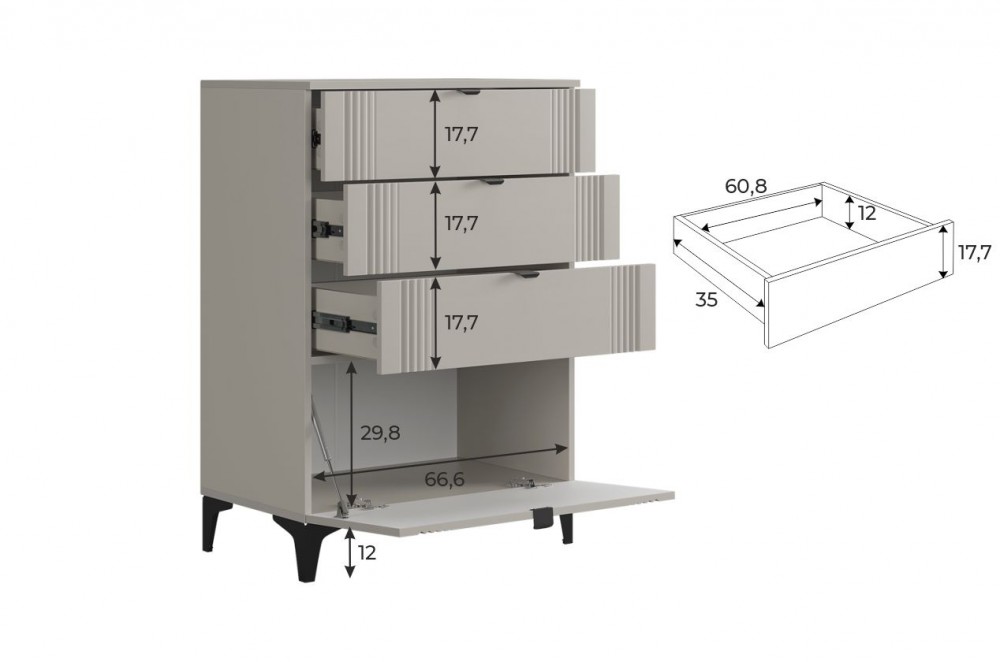 17,7
17,7
17,7
29,8
66,6
12
60,8
12
17,7
35